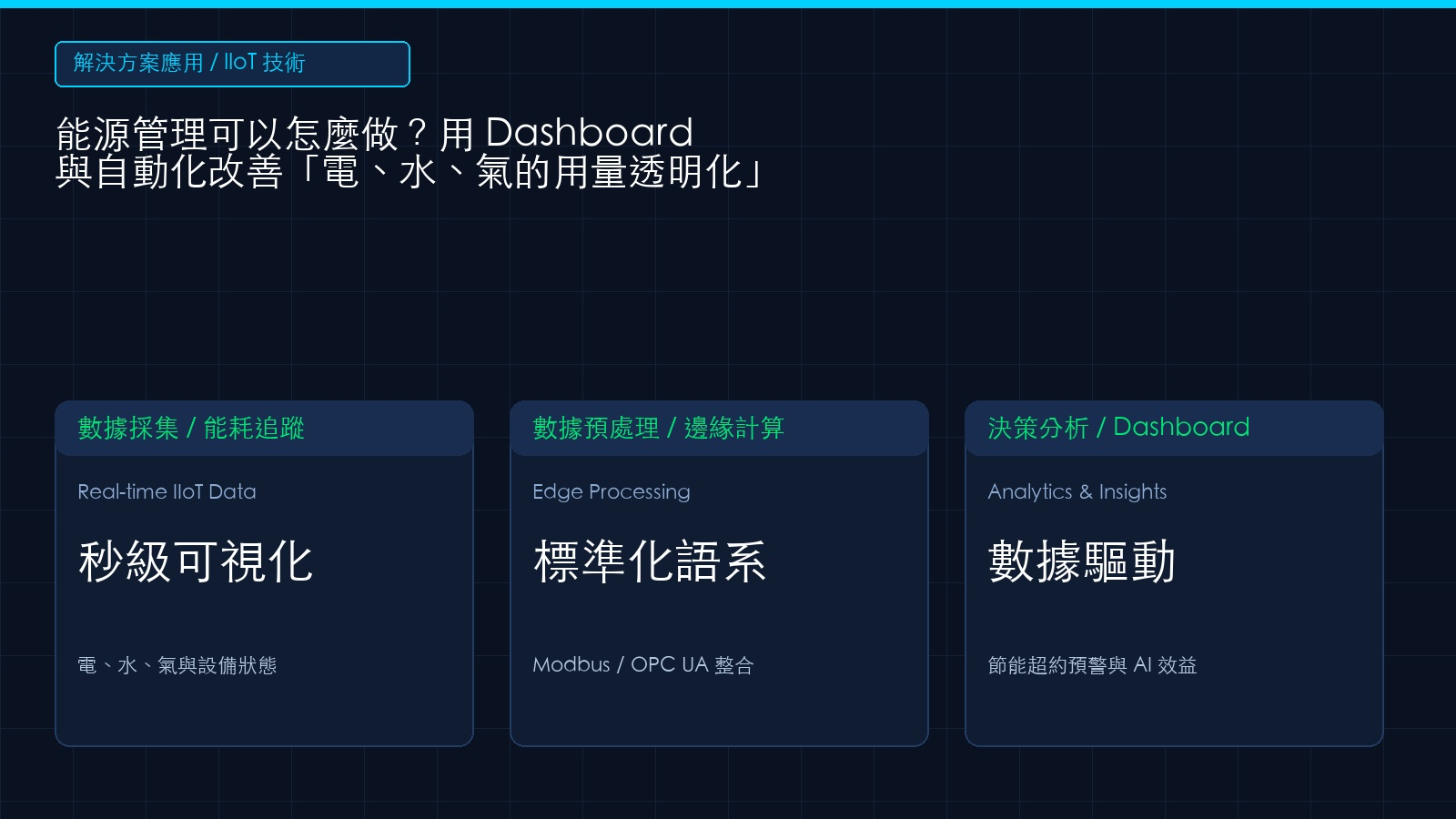 解決方案應用 / IIoT 技術

能源管理可以怎麼做？用 Dashboard
與自動化改善「電、水、氣的用量透明化」

數據採集 / 能耗追蹤

Real-time IIoT Data

秒級可視化

電、水、氣與設備狀態

數據預處理 / 邊緣計算

Edge Processing

標準化語系

Modbus / OPC UA 整合

決策分析 / Dashboard

Analytics & Insights

數據驅動

節能超約預警與 AI 效益