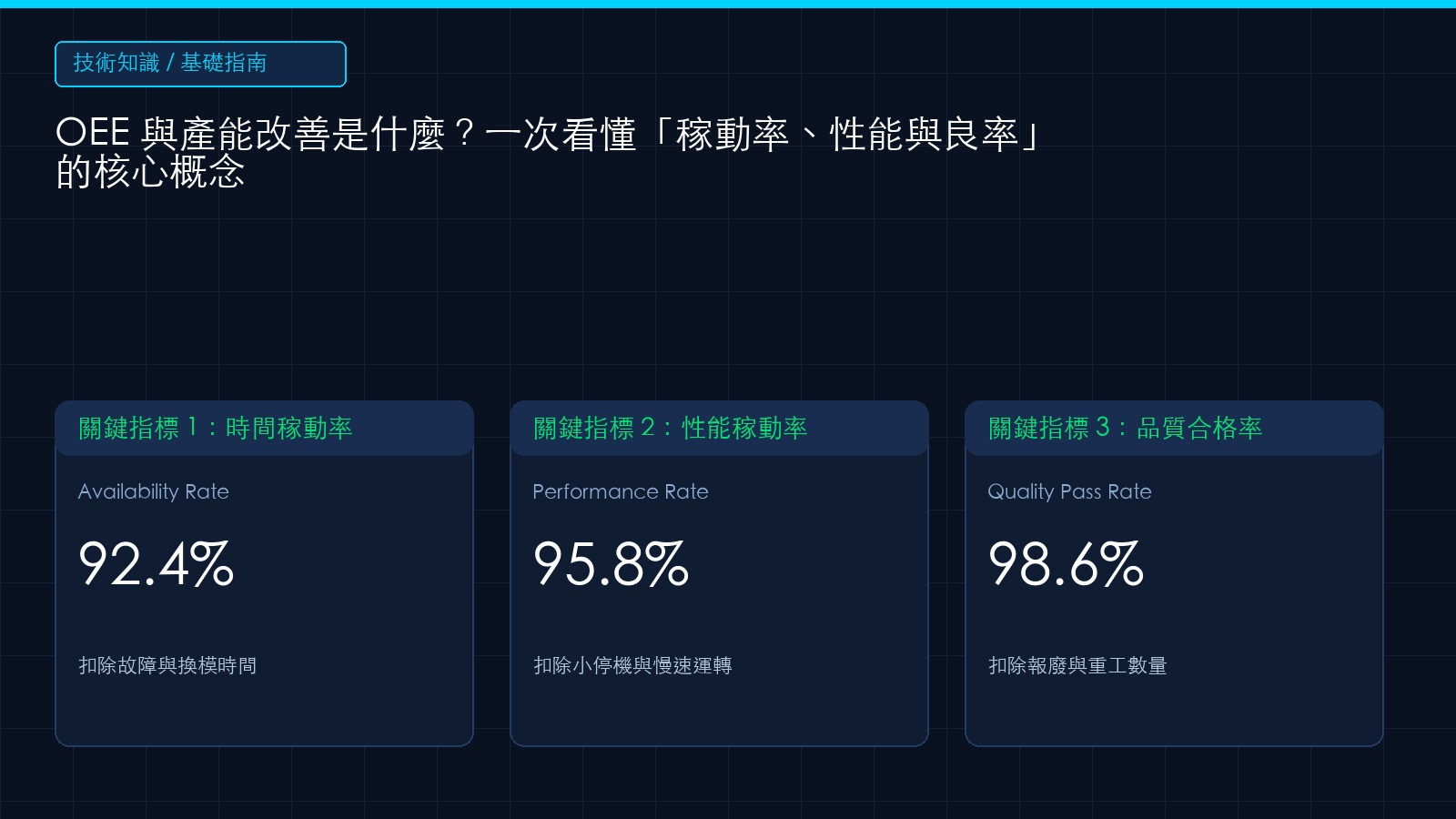 技術知識 / 基礎指南

OEE與產能改善是什麼？一次看懂「稼動率、性能與良率」的核心概念

關鍵指標1：時間稼動率

Availability Rate

92.4%

扣除故障與換模時間

關鍵指標2：性能稼動率

Performance Rate

95.8%

扣除小停機與慢速運轉

關鍵指標3：品質合格率

Quality Pass Rate

98.6%

扣除報廢與重工數量