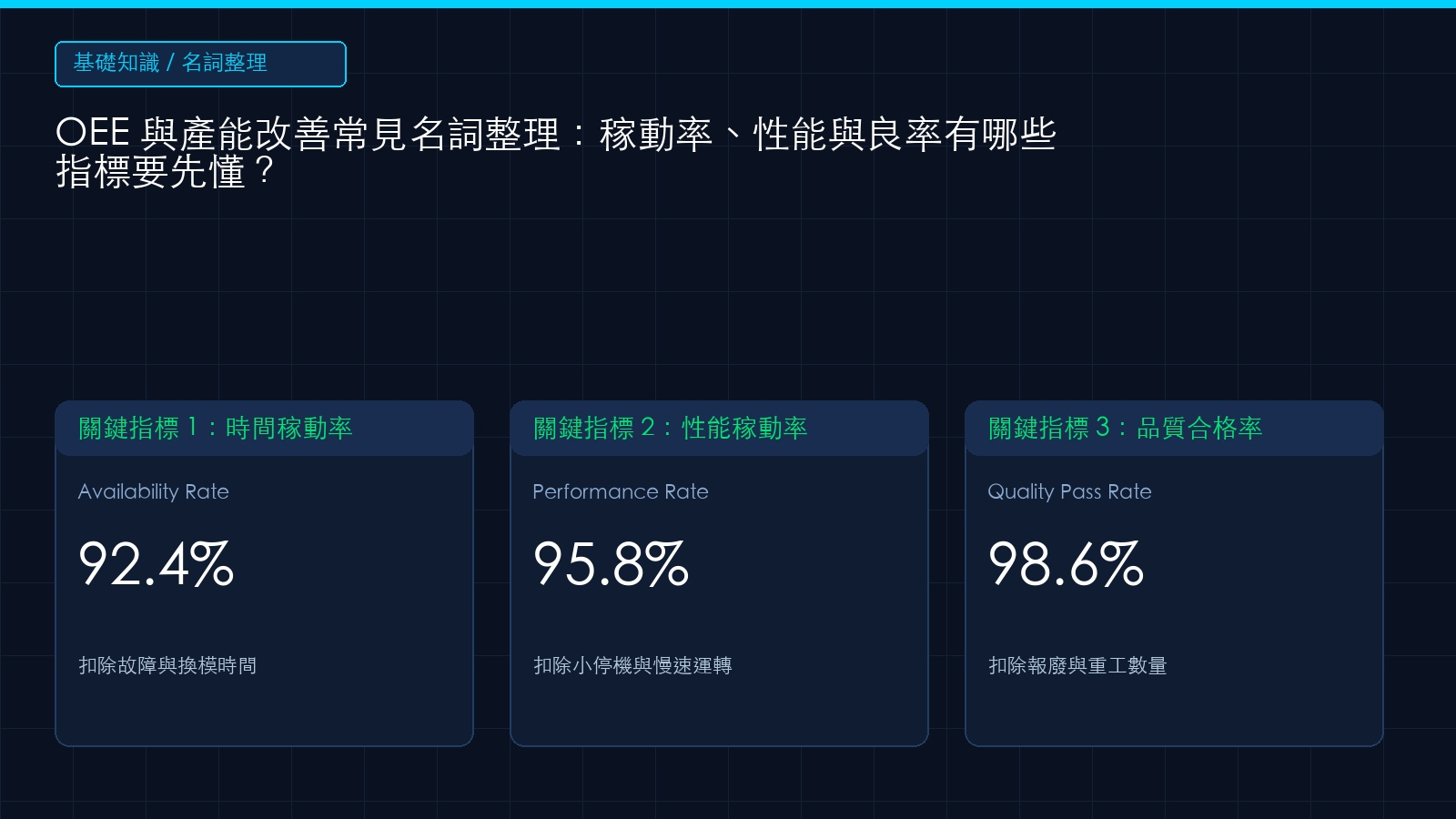 基礎知識 / 名詞整理

OEE與產能改善常見名詞整理：稼動率、性能與良率有哪些指標要先懂？

關鍵指標1：時間稼動率

Availability Rate

92.4%

扣除故障與換模時間

關鍵指標2：性能稼動率

Performance Rate

95.8%

扣除小停機與慢速運轉

關鍵指標3：品質合格率

Quality Pass Rate

98.6%

扣除報廢與重工數量